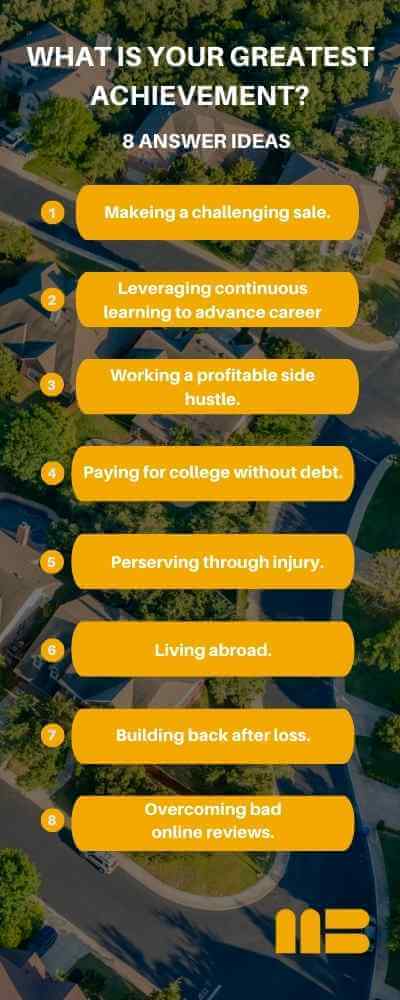 WHAT IS YOUR GREATEST ACHIEVEMENT?

8 ANSWER IDEAS

1 Makeing a challenging sale.

2 Leveraging continuous learning to advance career

3 Working a profitable side hustle.

4 Paying for college without debt.

5 Perserving through injury.

6 Living abroad.

7 Building back after loss.

8 Overcoming bad online reviews.