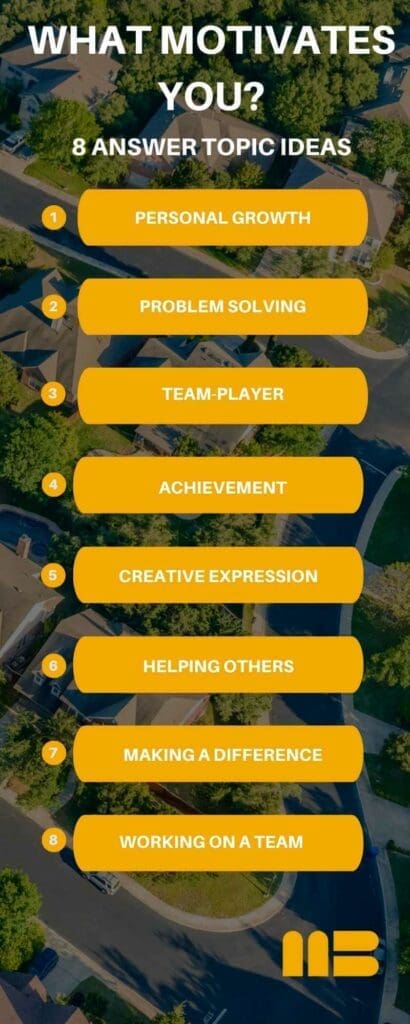 WHAT MOTIVATES YOU?

8 ANSWER TOPIC IDEAS

1 PERSONAL GROWTH

2 PROBLEM SOLVING

3 TEAM-PLAYER

4 ACHIEVEMENT

5 CREATIVE EXPRESSION

6 HELPING OTHERS

7 MAKING A DIFFERENCE

8 WORKING ON A TEAM

MB